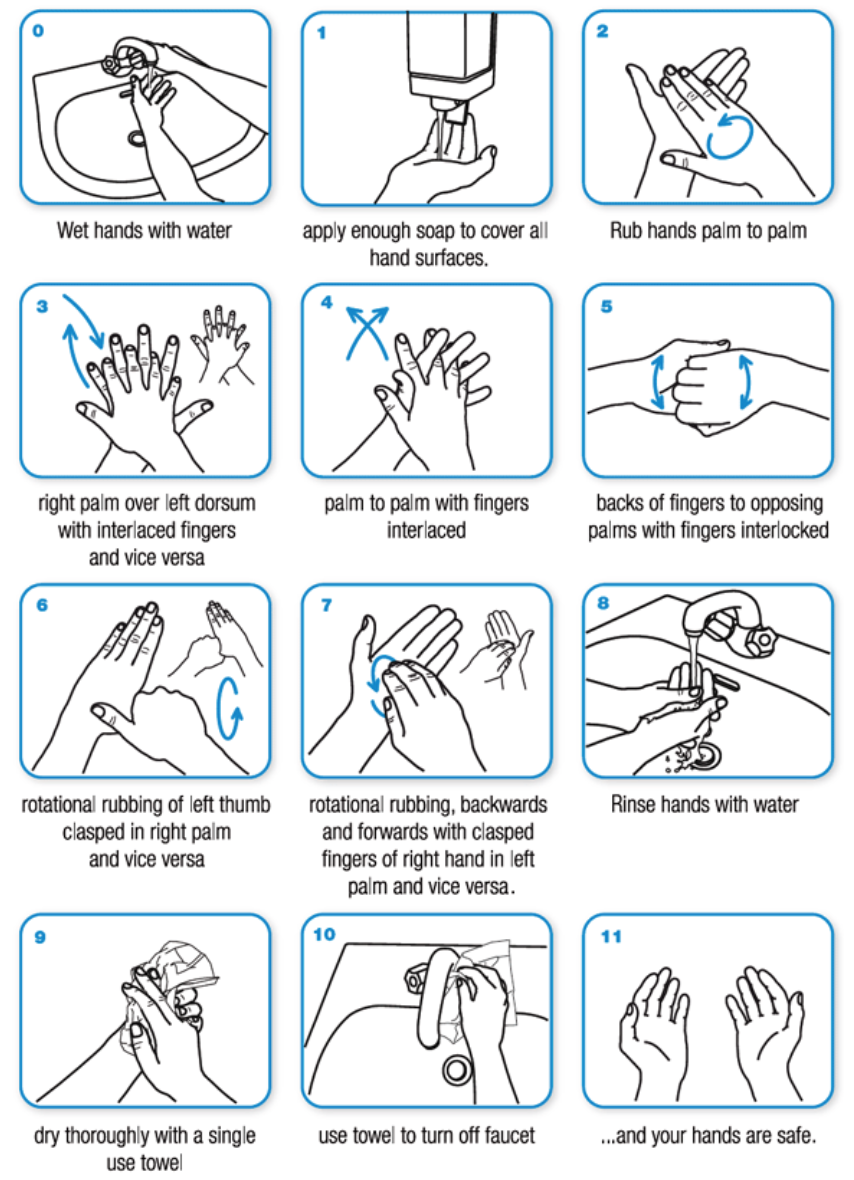 0

Wet hands with water

1

apply enough soap to cover all hand surfaces.

2

Rub hands palm to palm

3

right palm over left dorsum with interlaced fingers and vice versa

4

palm to palm with fingers interlaced

5

backs of fingers to opposing palms with fingers interlocked

6

rotational rubbing of left thumb clasped in right palm and vice versa

7

rotational rubbing, backwards and forwards with clasped fingers of right hand in left palm and vice versa.

8

Rinse hands with water

9

dry thoroughly with a single use towel

10

use towel to turn off faucet

11

...and your hands are safe.